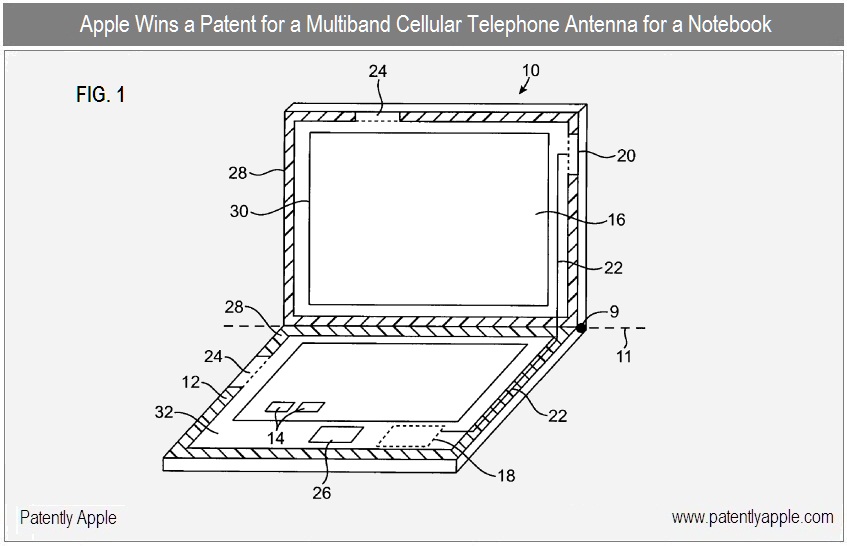 Apple Wins a Patent for a Multiband Cellular Telephone Antenna for a Notebook

FIG. 1

24
10
28
20
30
16
22
28
9
11
24
12
32
14
22
26
18

Patently Apple
www.patentlyapple.com