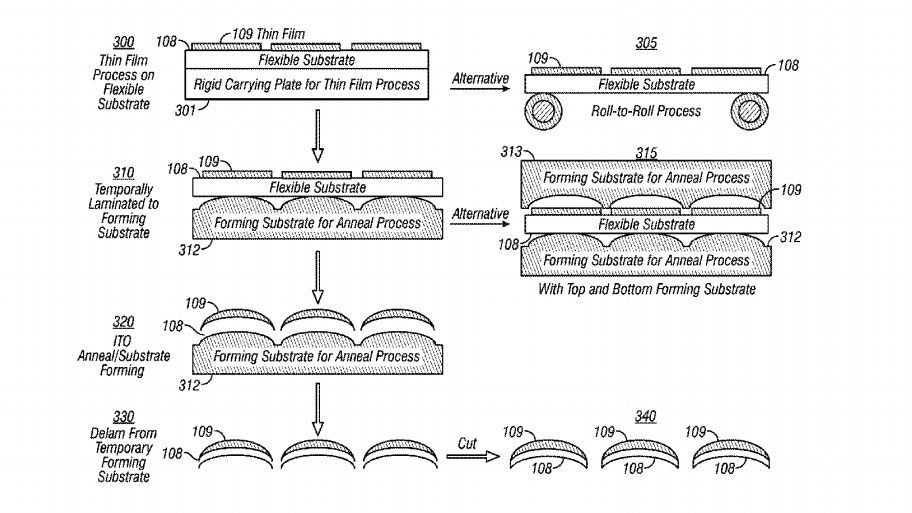 300
Thin Film Process on Flexible Substrate

108
109 Thin Film
Flexible Substrate
Rigid Carrying Plate for Thin Film Process
301

Alternative

305
109
108
Flexible Substrate
Roll-to-Roll Process

310
Temporally Laminated to Forming Substrate

108
109
Flexible Substrate
Forming Substrate for Anneal Process
312

Alternative

313
315
Forming Substrate for Anneal Process
109
Flexible Substrate
108
312
Forming Substrate for Anneal Process
With Top and Bottom Forming Substrate

320
ITO Anneal/Substrate Forming

109
108
Forming Substrate for Anneal Process
312

330
Delam From Temporary Forming Substrate

109
108

Cut

340
109
108
109
108
109
108