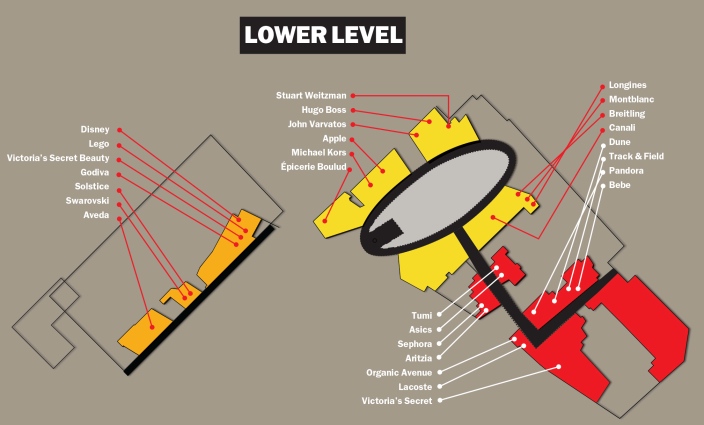 LOWER LEVEL

Disney
Lego
Victoria's Secret Beauty
Godiva
Solstice
Swarovski
Aveda

Stuart Weitzman
Hugo Boss
John Varvatos
Apple
Michael Kors
Épicerie Boulud

Longines
Montblanc
Breitling
Canali
Dune
Track & Field
Pandora
Bebe

Tumi
Asics
Sephora
Aritzia
Organic Avenue
Lacoste
Victoria's Secret