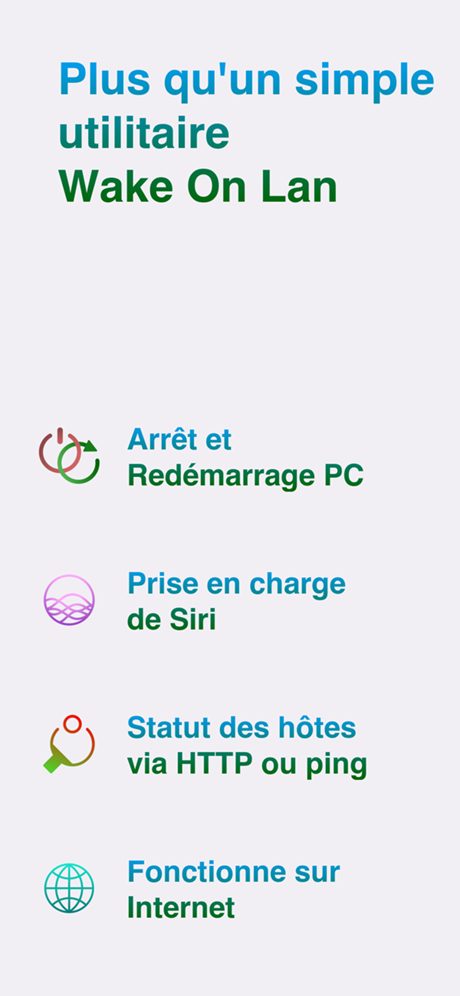 Plus qu'un simple utilitaire
Wake On Lan

Arrêt et
Redémarrage PC

Prise en charge
de Siri

Statut des hôtes
via HTTP ou ping

Fonctionne sur
Internet