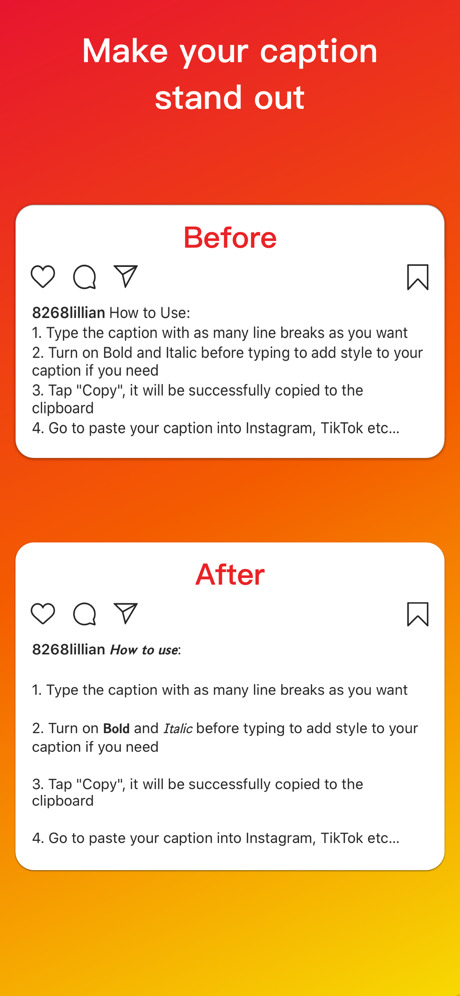 Make your caption stand out

Before

8268lillian How to Use:
1. Type the caption with as many line breaks as you want
2. Turn on Bold and Italic before typing to add style to your caption if you need
3. Tap "Copy", it will be successfully copied to the clipboard
4. Go to paste your caption into Instagram, TikTok etc...

After

8268lillian How to use:

1. Type the caption with as many line breaks as you want

2. Turn on Bold and Italic before typing to add style to your caption if you need

3. Tap "Copy", it will be successfully copied to the clipboard

4. Go to paste your caption into Instagram, TikTok etc...